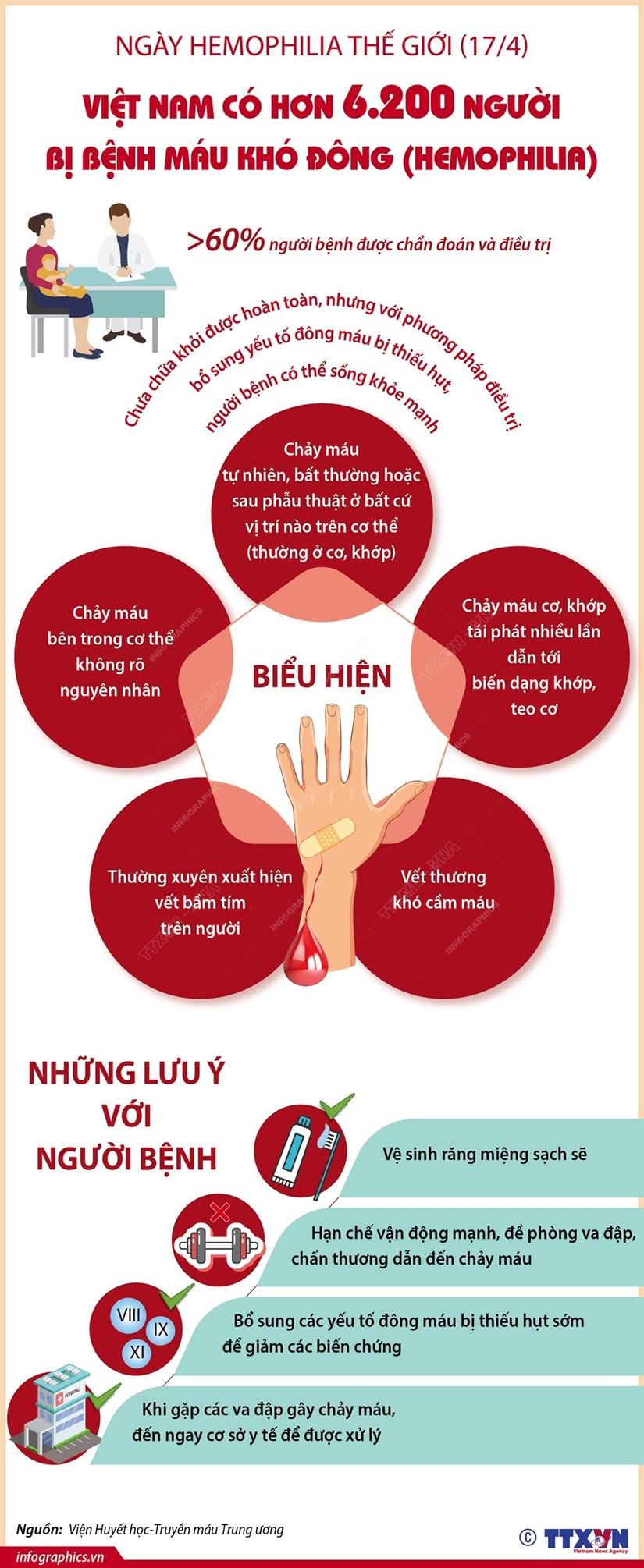 NGÀY HEMOPHILIA THẾ GIỚI (17/4)

VIỆT NAM CÓ HƠN 6.200 NGƯỜI BỊ BỆNH MÁU KHÓ ĐÔNG (HEMOPHILIA)

>60% người bệnh được chẩn đoán và điều trị

Chưa chữa khỏi được hoàn toàn, nhưng với phương pháp điều trị bổ sung yếu tố đông máu bị thiếu hụt, người bệnh có thể sống khỏe mạnh

Chảy máu tự nhiên, bất thường hoặc sau phẫu thuật ở bất cứ vị trí nào trên cơ thể (thường ở cơ, khớp)

Chảy máu bên trong cơ thể không rõ nguyên nhân

BIỂU HIỆN

Chảy máu cơ, khớp tái phát nhiều lần dẫn tới biến dạng khớp, teo cơ

Thường xuyên xuất hiện vết bầm tím trên người

Vết thương khó cầm máu

NHỮNG LƯU Ý VỚI NGƯỜI BỆNH

Vệ sinh răng miệng sạch sẽ

Hạn chế vận động mạnh, đề phòng va đập, chấn thương dẫn đến chảy máu

VIII IX XI

Bổ sung các yếu tố đông máu bị thiếu hụt sớm để giảm các biến chứng

HOSPITAL

Khi gặp các va đập gây chảy máu, đến ngay cơ sở y tế để được xử lý

Nguồn: Viện Huyết học-Truyền máu Trung ương

infographics.vn

© TTXVN Vietnam News Agency